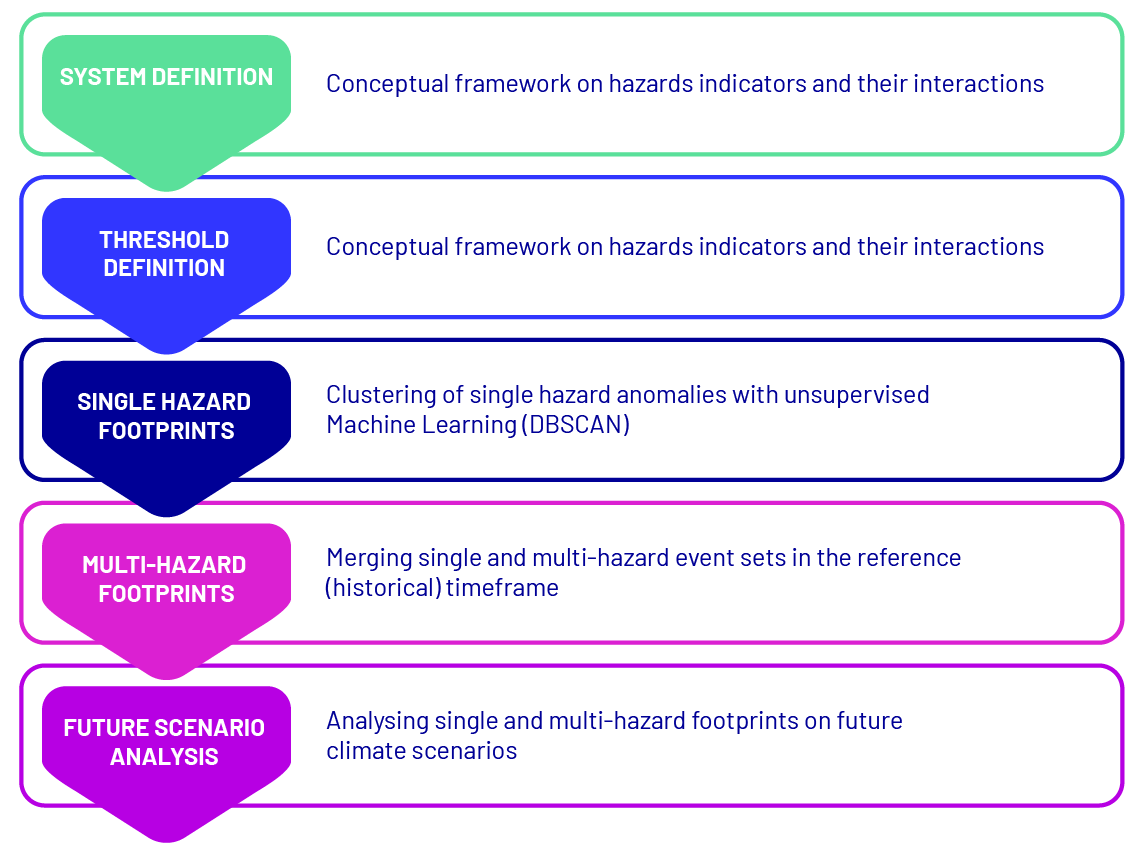 SYSTEM DEFINITION

Conceptual framework on hazards indicators and their interactions

THRESHOLD DEFINITION

Conceptual framework on hazards indicators and their interactions

SINGLE HAZARD FOOTPRINTS

Clustering of single hazard anomalies with unsupervised Machine Learning (DBSCAN)

MULTI-HAZARD FOOTPRINTS

Merging single and multi-hazard event sets in the reference (historical) timeframe

FUTURE SCENARIO ANALYSIS

Analysing single and multi-hazard footprints on future climate scenarios