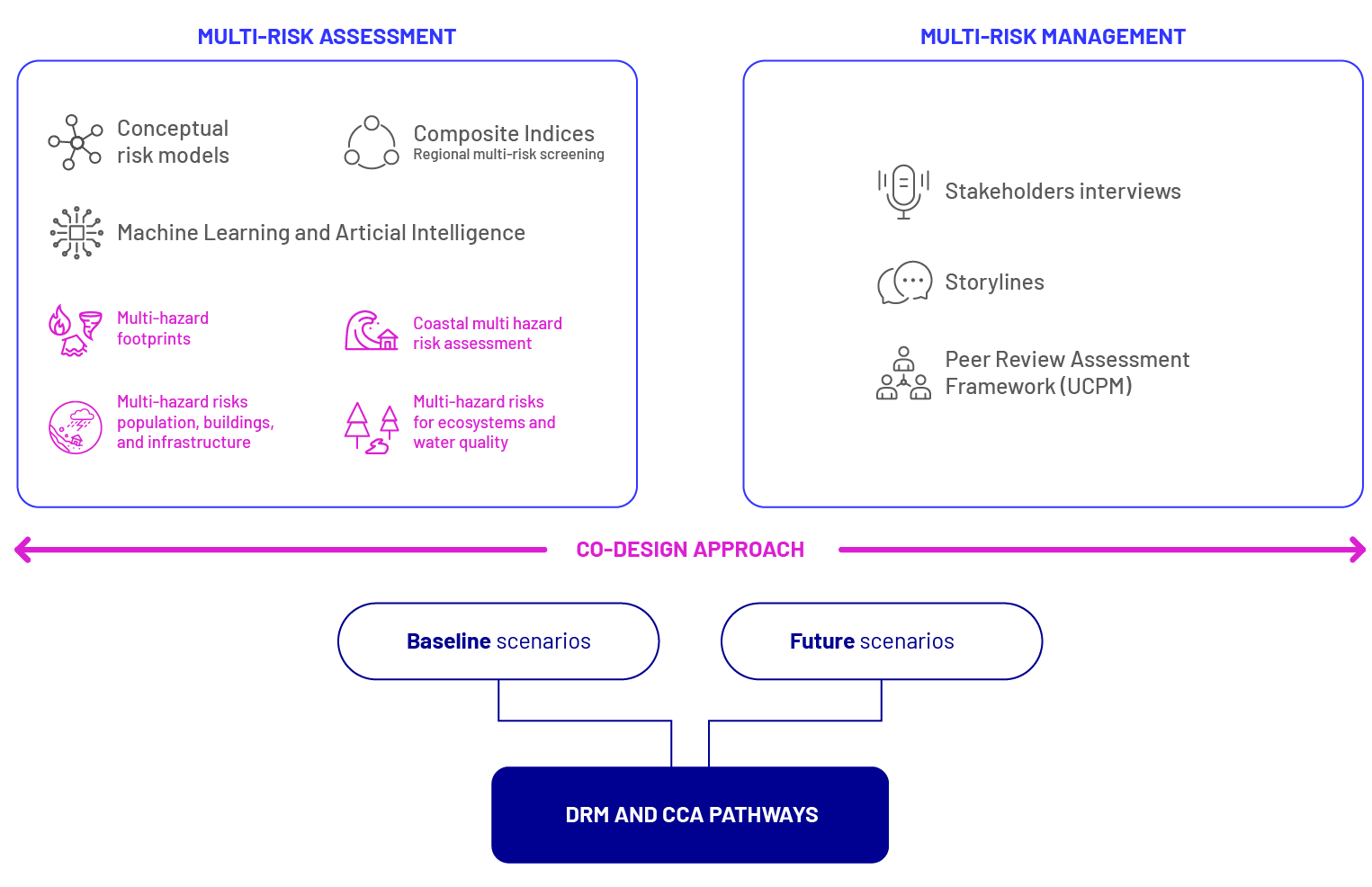 MULTI-RISK ASSESSMENT

Conceptual risk models

Composite Indices
Regional multi-risk screening

Machine Learning and Articial Intelligence

Multi-hazard footprints

Coastal multi hazard risk assessment

Multi-hazard risks population, buildings, and infrastructure

Multi-hazard risks for ecosystems and water quality

MULTI-RISK MANAGEMENT

Stakeholders interviews

Storylines

Peer Review Assessment Framework (UCPM)

CO-DESIGN APPROACH

Baseline scenarios

Future scenarios

DRM AND CCA PATHWAYS