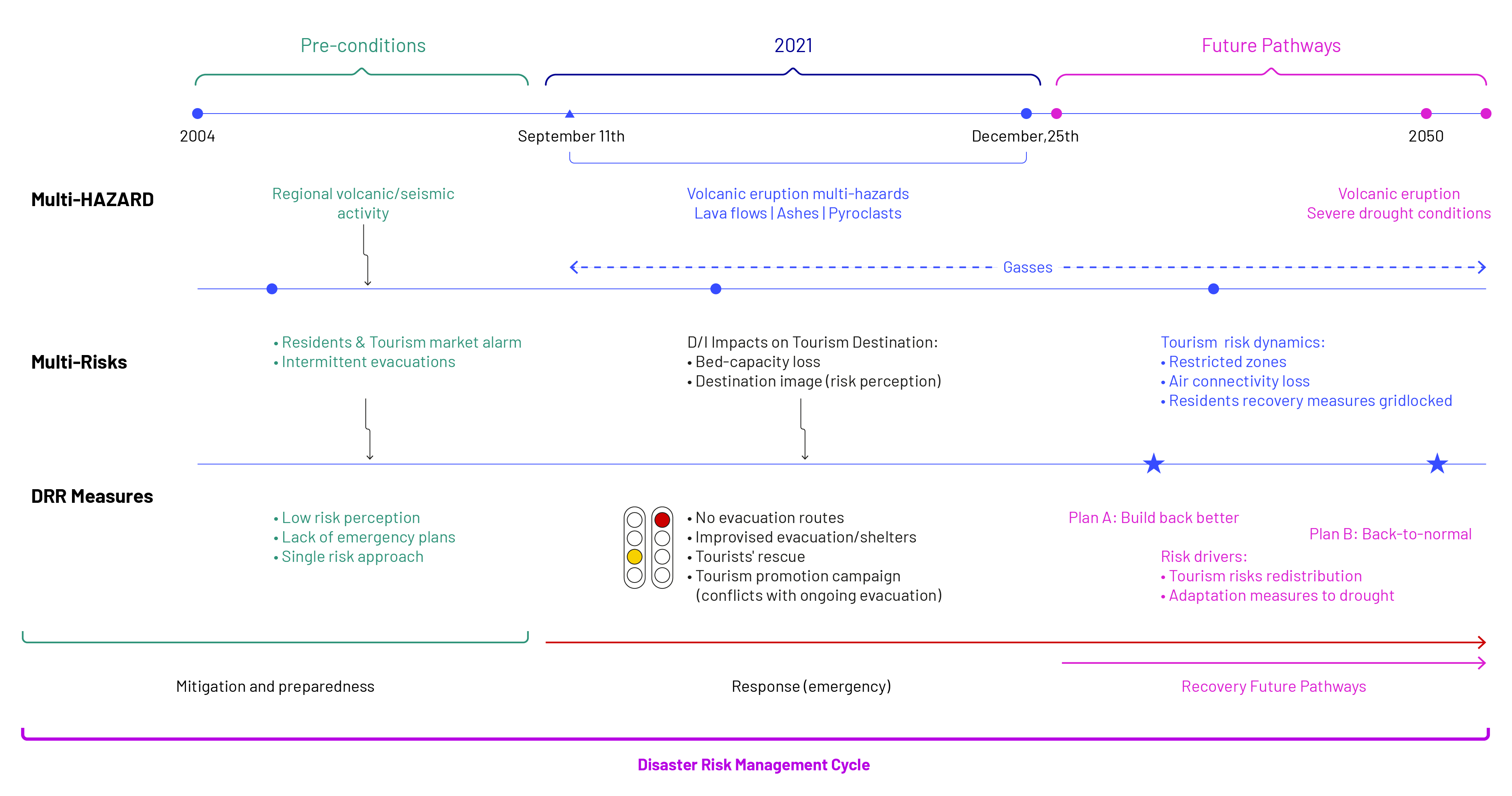 Pre-conditions

2021

Future Pathways

2004

September 11th

December,25th

2050

Multi-HAZARD

Regional volcanic/seismic activity

Volcanic eruption multi-hazards
Lava flows | Ashes | Pyroclasts

Volcanic eruption
Severe drought conditions

Gasses

Multi-Risks

• Residents & Tourism market alarm
• Intermittent evacuations

D/I Impacts on Tourism Destination:
• Bed-capacity loss
• Destination image (risk perception)

Tourism risk dynamics:
• Restricted zones
• Air connectivity loss
• Residents recovery measures gridlocked

DRR Measures

• Low risk perception
• Lack of emergency plans
• Single risk approach

• No evacuation routes
• Improvised evacuation/shelters
• Tourists' rescue
• Tourism promotion campaign (conflicts with ongoing evacuation)

Plan A: Build back better

Plan B: Back-to-normal

Risk drivers:
• Tourism risks redistribution
• Adaptation measures to drought

Mitigation and preparedness

Response (emergency)

Recovery Future Pathways

Disaster Risk Management Cycle