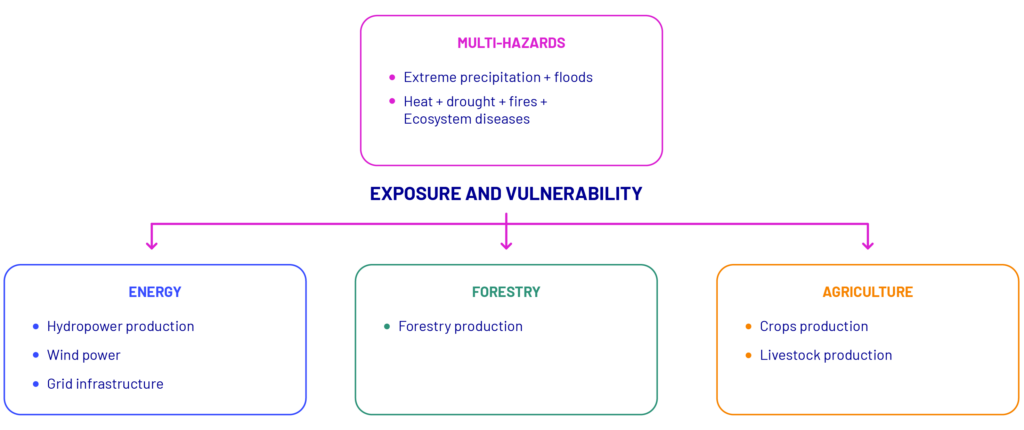 MULTI-HAZARDS

- Extreme precipitation + floods
- Heat + drought + fires + Ecosystem diseases

EXPOSURE AND VULNERABILITY

ENERGY

- Hydropower production
- Wind power
- Grid infrastructure

FORESTRY

- Forestry production

AGRICULTURE

- Crops production
- Livestock production