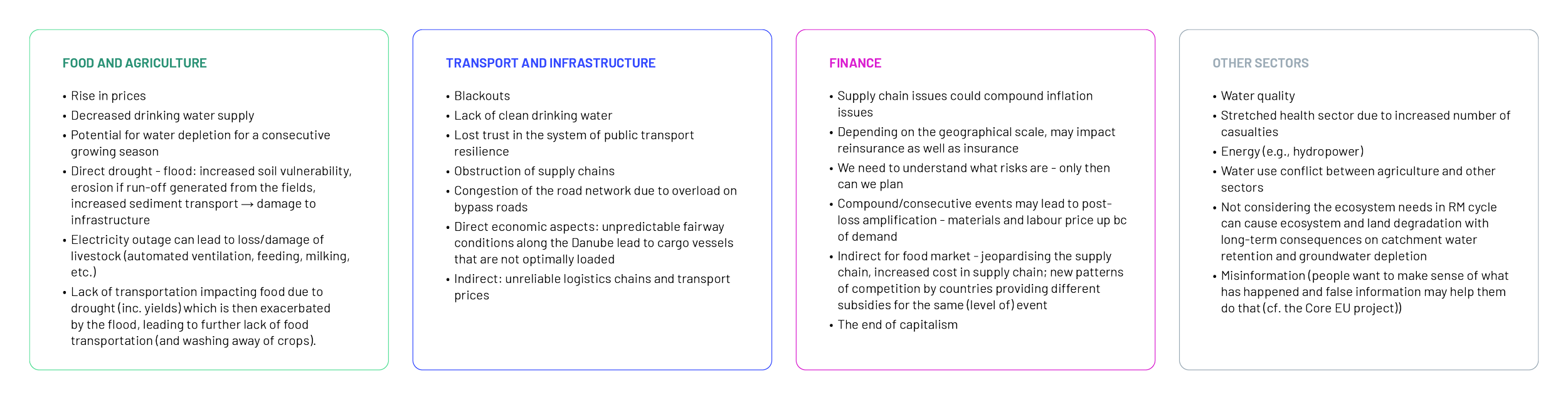 FOOD AND AGRICULTURE

• Rise in prices
• Decreased drinking water supply
• Potential for water depletion for a consecutive growing season
• Direct drought - flood: increased soil vulnerability, erosion if run-off generated from the fields, increased sediment transport → damage to infrastructure
• Electricity outage can lead to loss/damage of livestock (automated ventilation, feeding, milking, etc.)
• Lack of transportation impacting food due to drought (inc. yields) which is then exacerbated by the flood, leading to further lack of food transportation (and washing away of crops).

TRANSPORT AND INFRASTRUCTURE

• Blackouts
• Lack of clean drinking water
• Lost trust in the system of public transport resilience
• Obstruction of supply chains
• Congestion of the road network due to overload on bypass roads
• Direct economic aspects: unpredictable fairway conditions along the Danube lead to cargo vessels that are not optimally loaded
• Indirect: unreliable logistics chains and transport prices

FINANCE

• Supply chain issues could compound inflation issues
• Depending on the geographical scale, may impact reinsurance as well as insurance
• We need to understand what risks are - only then can we plan
• Compound/consecutive events may lead to post-loss amplification - materials and labour price up bc of demand
• Indirect for food market - jeopardising the supply chain, increased cost in supply chain; new patterns of competition by countries providing different subsidies for the same (level of) event
• The end of capitalism

OTHER SECTORS

• Water quality
• Stretched health sector due to increased number of casualties
• Energy (e.g., hydropower)
• Water use conflict between agriculture and other sectors
• Not considering the ecosystem needs in RM cycle can cause ecosystem and land degradation with long-term consequences on catchment water retention and groundwater depletion
• Misinformation (people want to make sense of what has happened and false information may help them do that (cf. the Core EU project))