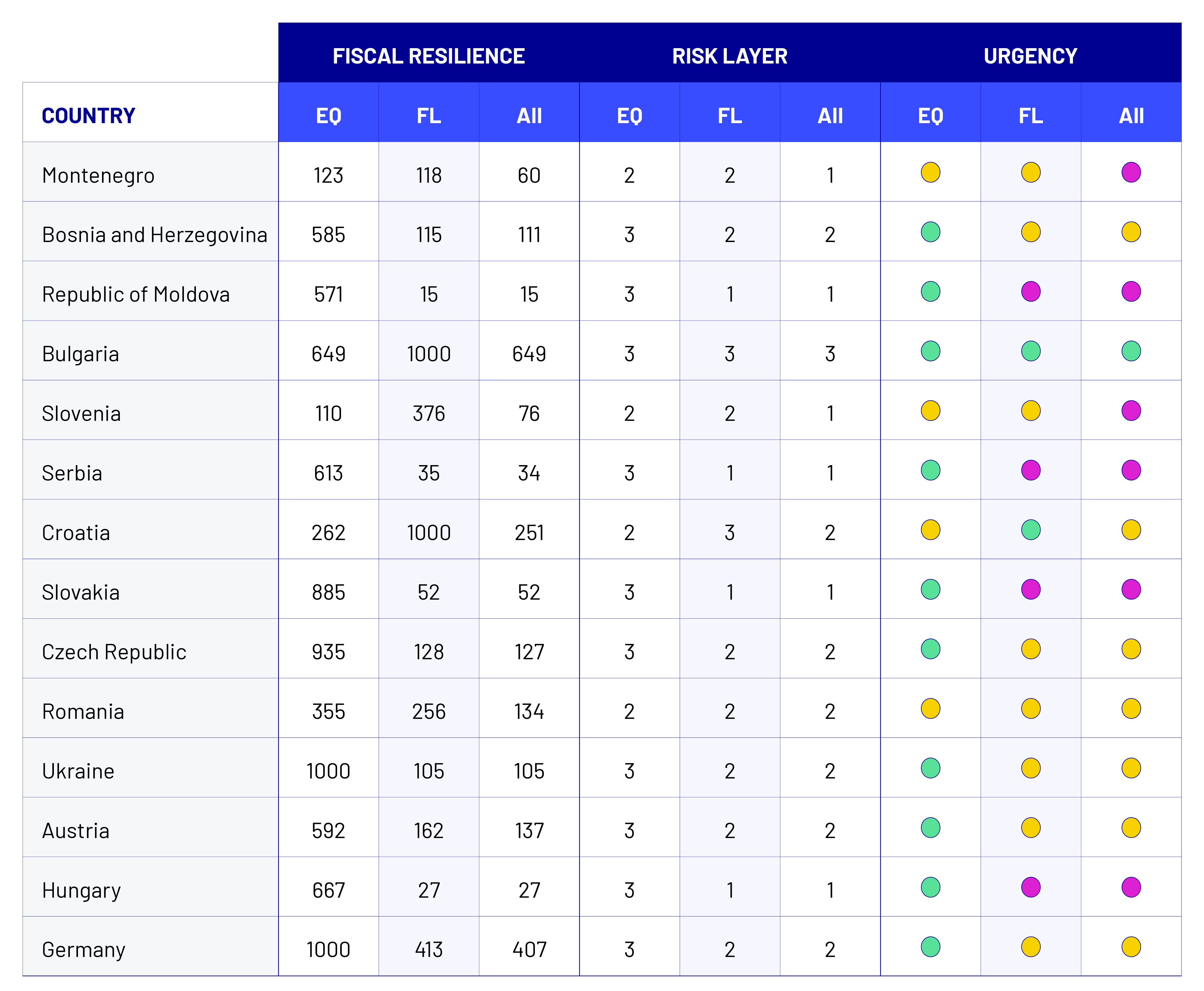 |  | FISCAL RESILIENCE | | | RISK LAYER | | | URGENCY | | |
|---|---|---|---|---|---|---|---|---|---|
| COUNTRY | EQ | FL | All | EQ | FL | All | EQ | FL | All |
| Montenegro | 123 | 118 | 60 | 2 | 2 | 1 | | | |
| Bosnia and Herzegovina | 585 | 115 | 111 | 3 | 2 | 2 | | | |
| Republic of Moldova | 571 | 15 | 15 | 3 | 1 | 1 | | | |
| Bulgaria | 649 | 1000 | 649 | 3 | 3 | 3 | | | |
| Slovenia | 110 | 376 | 76 | 2 | 2 | 1 | | | |
| Serbia | 613 | 35 | 34 | 3 | 1 | 1 | | | |
| Croatia | 262 | 1000 | 251 | 2 | 3 | 2 | | | |
| Slovakia | 885 | 52 | 52 | 3 | 1 | 1 | | | |
| Czech Republic | 935 | 128 | 127 | 3 | 2 | 2 | | | |
| Romania | 355 | 256 | 134 | 2 | 2 | 2 | | | |
| Ukraine | 1000 | 105 | 105 | 3 | 2 | 2 | | | |
| Austria | 592 | 162 | 137 | 3 | 2 | 2 | | | |
| Hungary | 667 | 27 | 27 | 3 | 1 | 1 | | | |
| Germany | 1000 | 413 | 407 | 3 | 2 | 2 | | | |