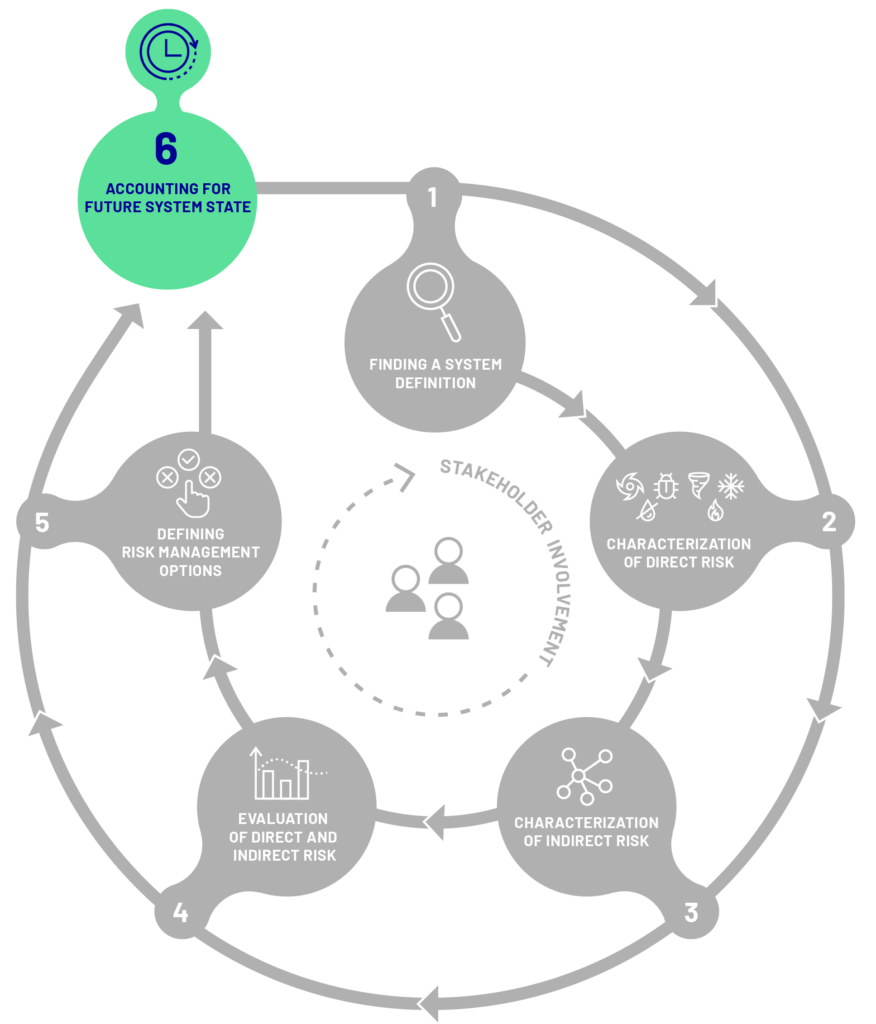 6

ACCOUNTING FOR FUTURE SYSTEM STATE

1

FINDING A SYSTEM DEFINITION

2

CHARACTERIZATION OF DIRECT RISK

3

CHARACTERIZATION OF INDIRECT RISK

4

EVALUATION OF DIRECT AND INDIRECT RISK

5

DEFINING RISK MANAGEMENT OPTIONS

STAKEHOLDER INVOLVEMENT