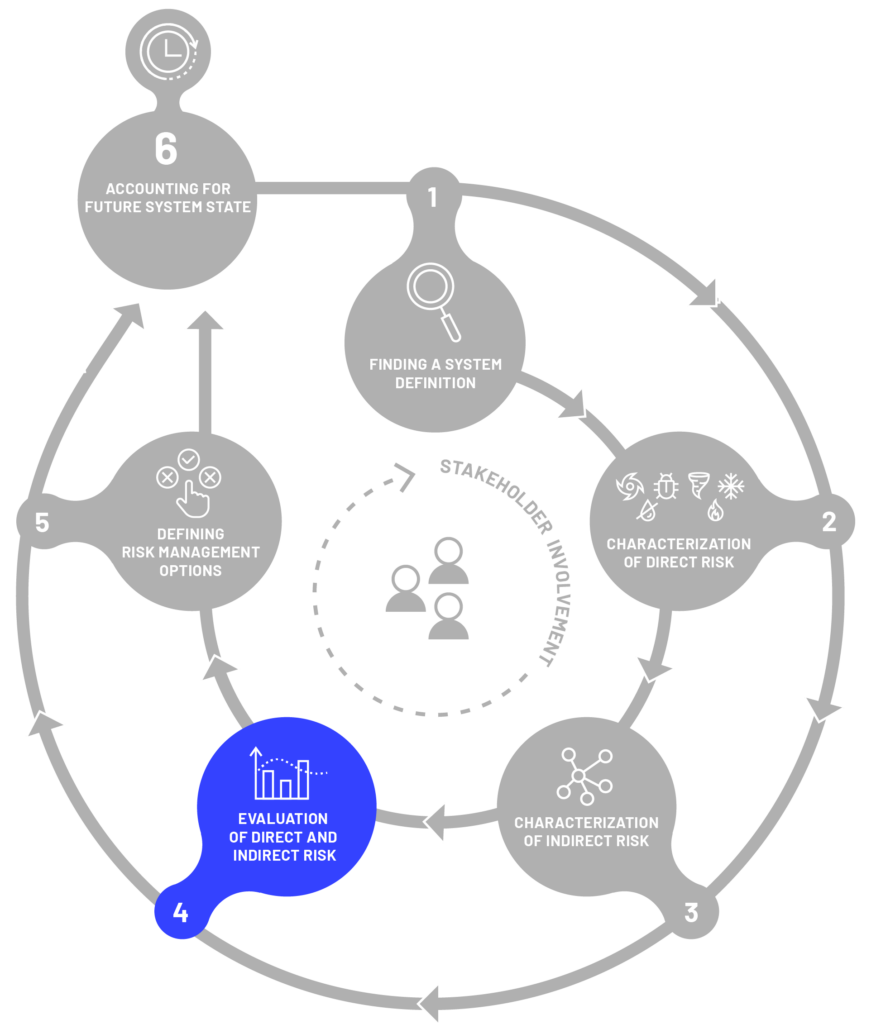 6
ACCOUNTING FOR FUTURE SYSTEM STATE

1
FINDING A SYSTEM DEFINITION

2
CHARACTERIZATION OF DIRECT RISK

3
CHARACTERIZATION OF INDIRECT RISK

4
EVALUATION OF DIRECT AND INDIRECT RISK

5
DEFINING RISK MANAGEMENT OPTIONS

STAKEHOLDER INVOLVEMENT