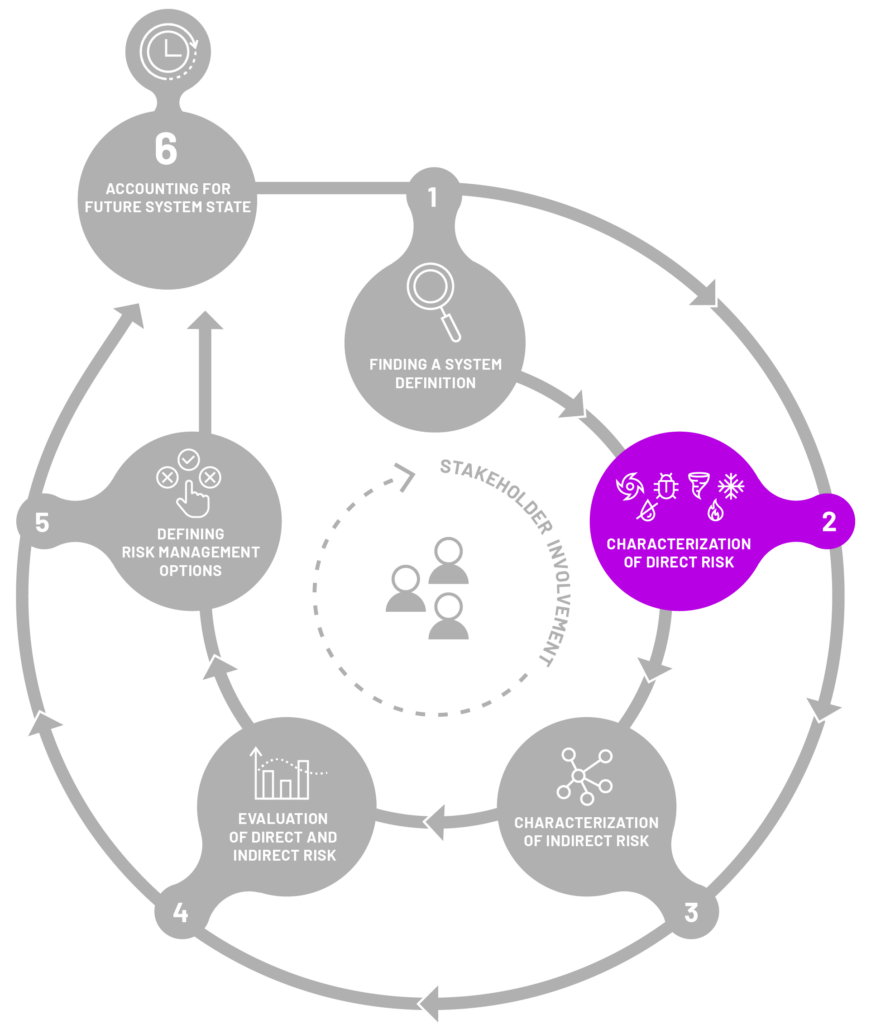 6
ACCOUNTING FOR FUTURE SYSTEM STATE

1
FINDING A SYSTEM DEFINITION

2
CHARACTERIZATION OF DIRECT RISK

3
CHARACTERIZATION OF INDIRECT RISK

4
EVALUATION OF DIRECT AND INDIRECT RISK

5
DEFINING RISK MANAGEMENT OPTIONS

STAKEHOLDER INVOLVEMENT