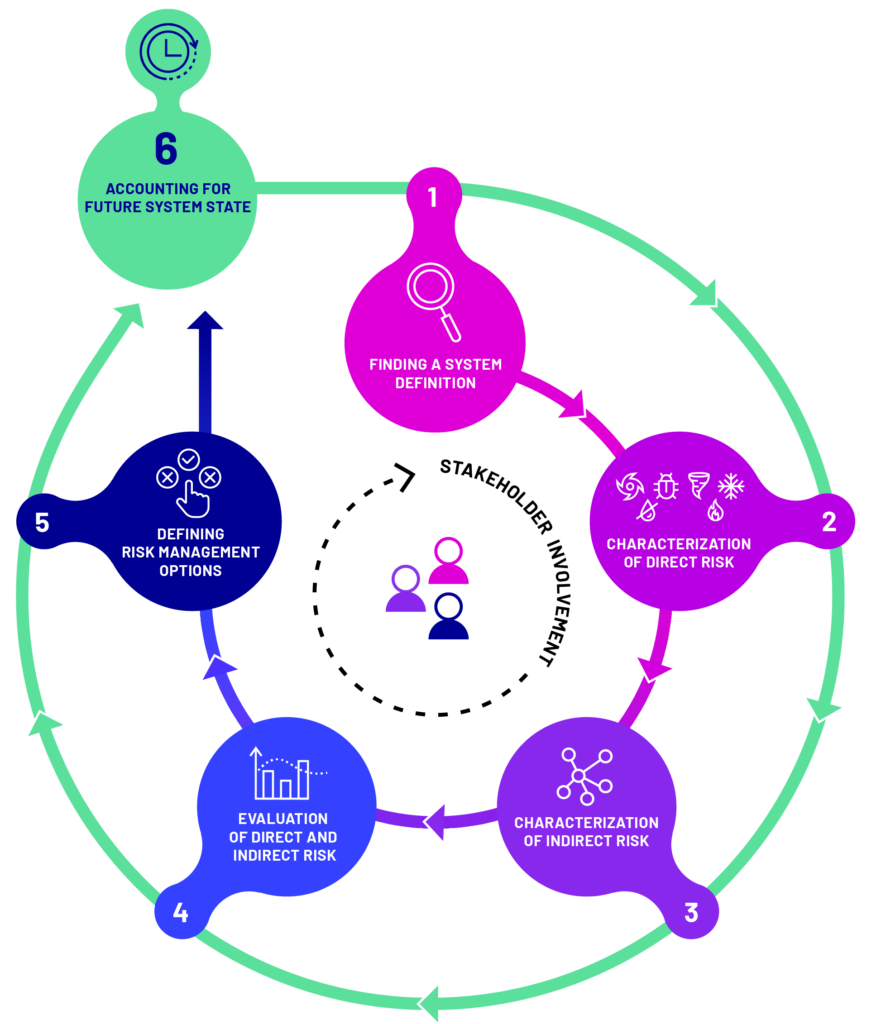 6
ACCOUNTING FOR FUTURE SYSTEM STATE

1
FINDING A SYSTEM DEFINITION

2
CHARACTERIZATION OF DIRECT RISK

3
CHARACTERIZATION OF INDIRECT RISK

4
EVALUATION OF DIRECT AND INDIRECT RISK

5
DEFINING RISK MANAGEMENT OPTIONS

STAKEHOLDER INVOLVEMENT